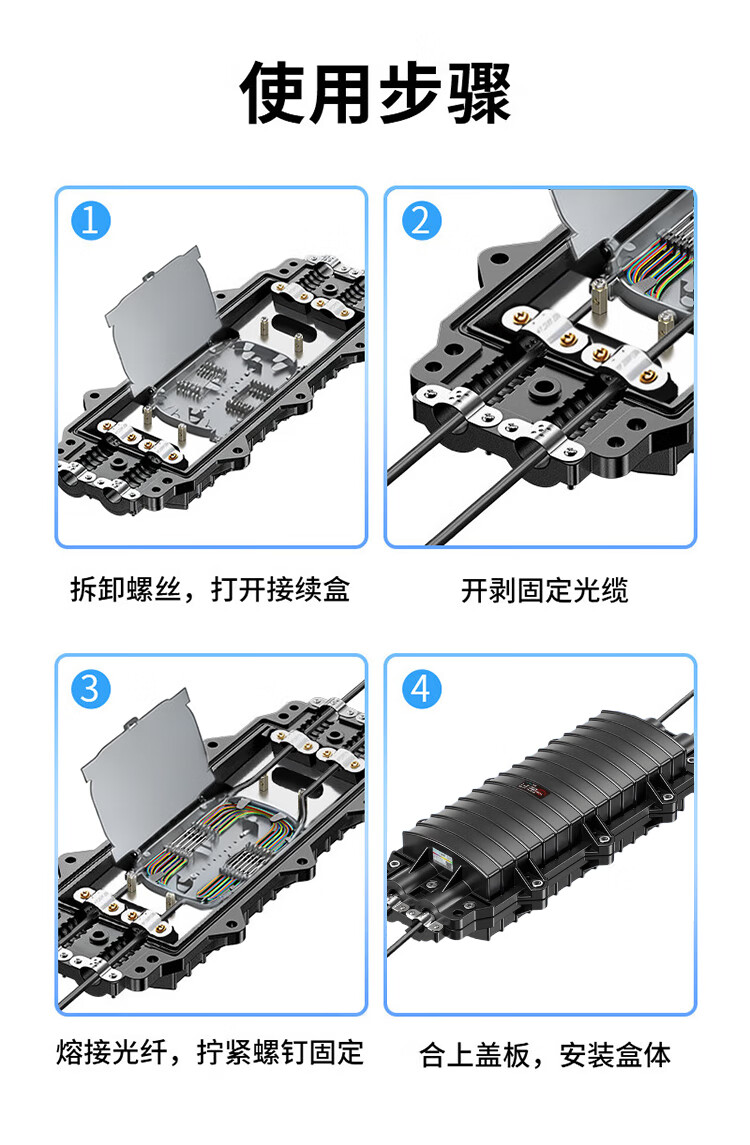 使用步骤

1

拆卸螺丝，打开接续盒

2

开剥固定光缆

3

熔接光纤，拧紧螺钉固定

4

合上盖板，安装盒体