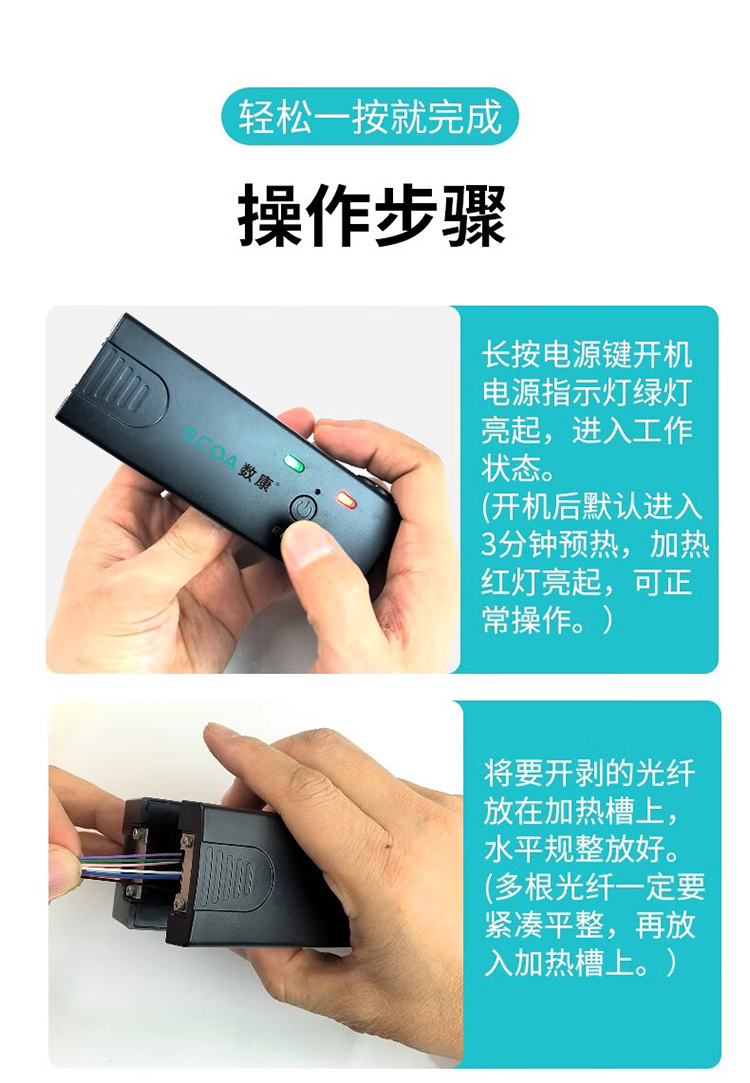 轻松一按就完成

操作步骤

SCOA 数康

长按电源键开机电源指示灯绿灯亮起，进入工作状态。
(开机后默认进入3分钟预热，加热红灯亮起，可正常操作。)

将要开剥的光纤放在加热槽上，水平规整放好。
(多根光纤一定要紧凑平整，再放入加热槽上。)